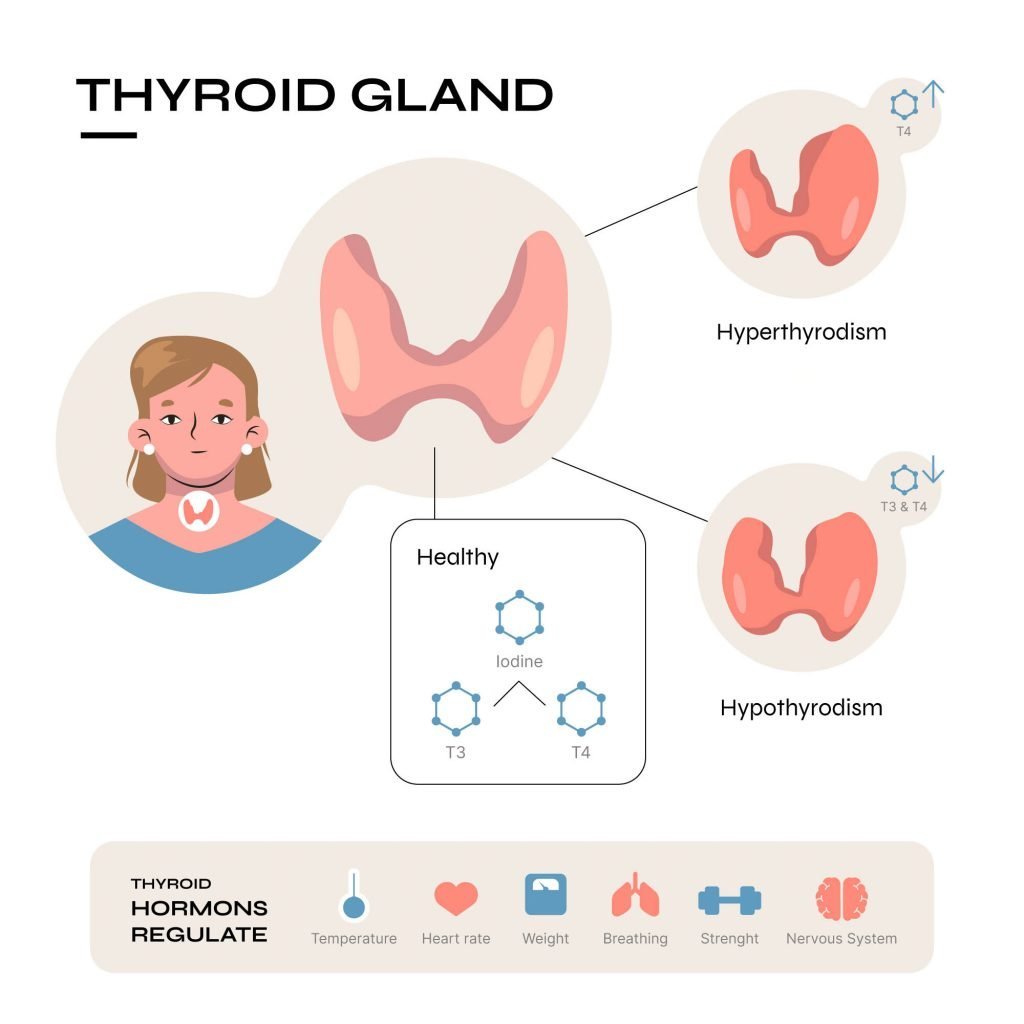 THYROID GLAND

T4

Hyperthyrodism

T3 & T4

Hypothyrodism

Healthy

Iodine

T3

T4

THYROID HORMONS REGULATE

Temperature

Heart rate

Weight

Breathing

Strenght

Nervous System